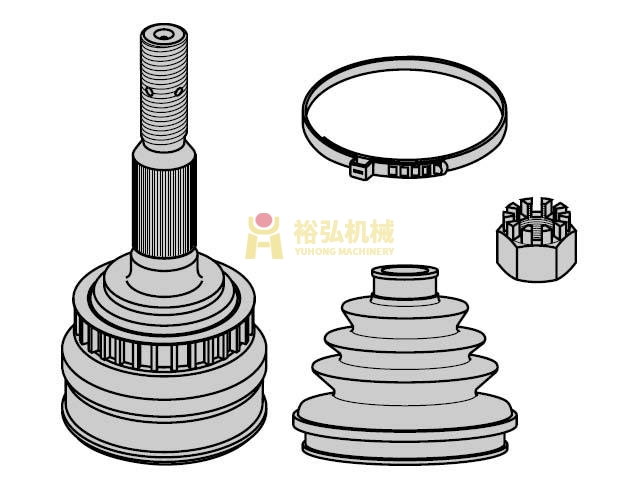 裕弘机械
YUHONG MACHINERY